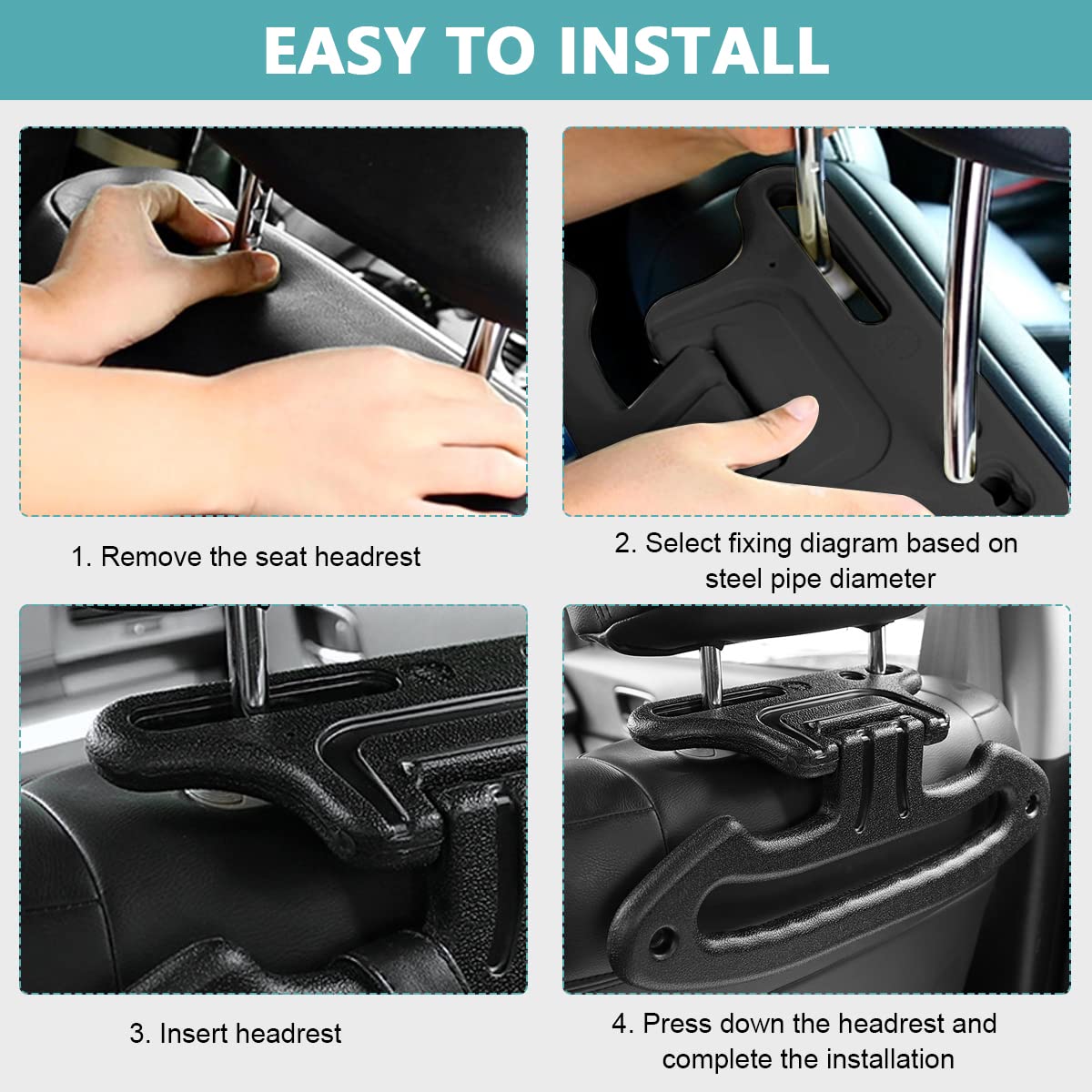 EASY TO INSTALL

1. Remove the seat headrest

2. Select fixing diagram based on steel pipe diameter

3. Insert headrest

4. Press down the headrest and complete the installation